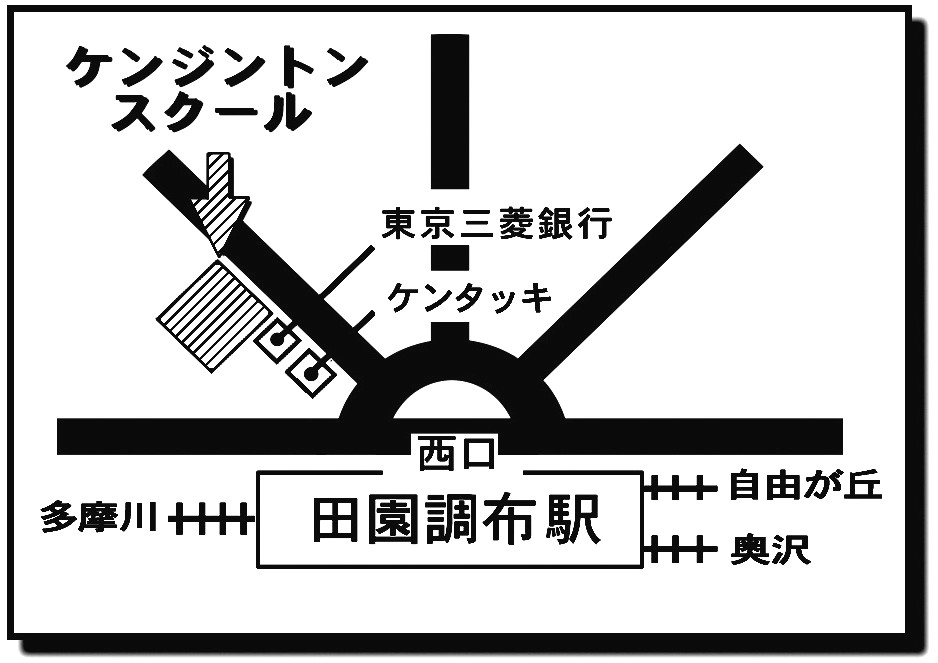 ケンジントン
スクール

東京三菱銀行

ケンタッキ

西口

多摩川

田園調布駅

自由が丘

奥沢