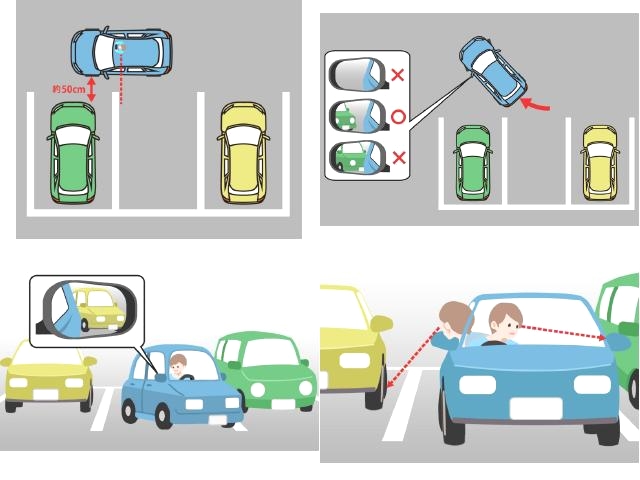 約50cm

×
○
×